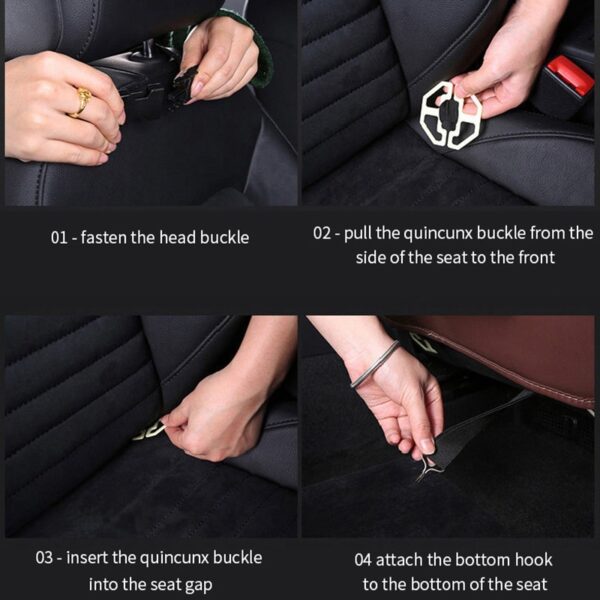 01 - fasten the head buckle

02 - pull the quincunx buckle from the side of the seat to the front

03 - insert the quincunx buckle into the seat gap

04 attach the bottom hook to the bottom of the seat